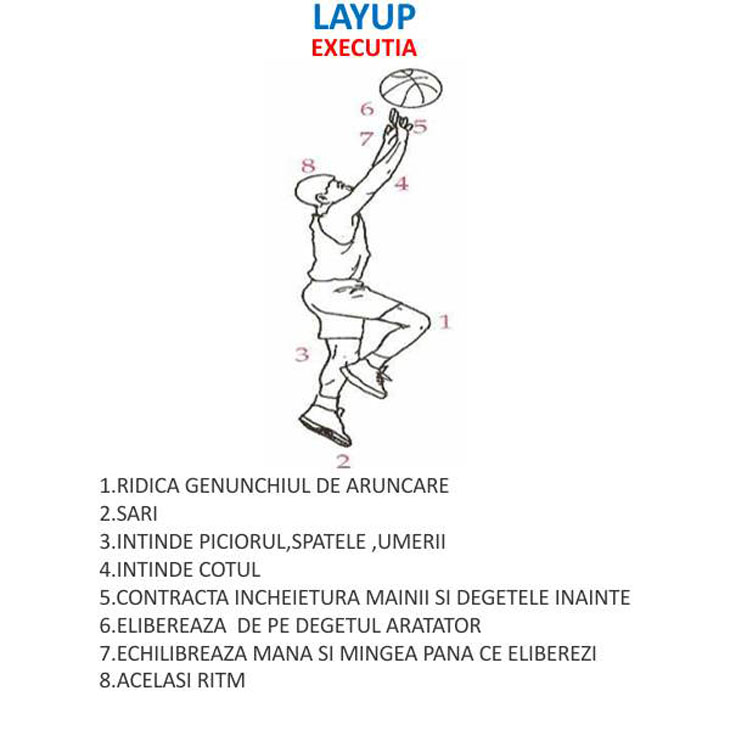 LAYUP
EXECUTIA

6
5
7
8
4
1
3
2

1.RIDICA GENUNCHIUL DE ARUNCARE
2.SARI
3.INTINDE PICIORUL,SPATELE ,UMERII
4.INTINDE COTUL
5.CONTRACTA INCHEIETURA MAINII SI DEGETELE INAINTE
6.ELIBEREAZA DE PE DEGETUL ARATATOR
7.ECHILIBREAZA MANA SI MINGEA PANA CE ELIBEREZI
8.ACELASI RITM