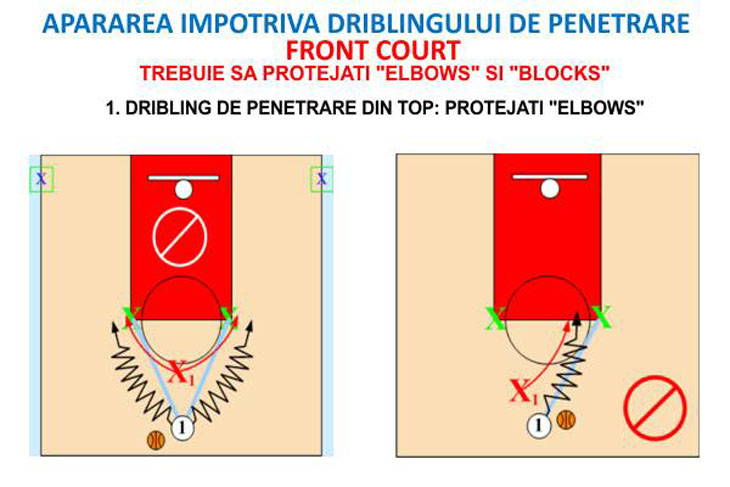 APARAREA IMPOTRIVA DRIBLINGULUI DE PENETRARE
FRONT COURT
TREBUIE SA PROTEJATI "ELBOWS" SI "BLOCKS"

1. DRIBLING DE PENETRARE DIN TOP: PROTEJATI "ELBOWS"

X X X X $X_1$ 1

X X $X_1$ 1