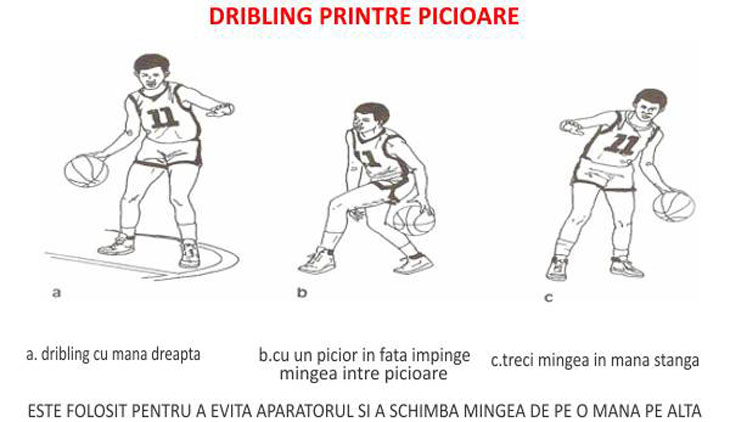 DRIBLING PRINTRE PICIOARE

11

11

11

a

b

c

a. dribling cu mana dreapta

b.cu un picior in fata impinge mingea intre picioare

c.treci mingea in mana stanga

ESTE FOLOSIT PENTRU A EVITA APARATORUL SI A SCHIMBA MINGEA DE PE O MANA PE ALTA