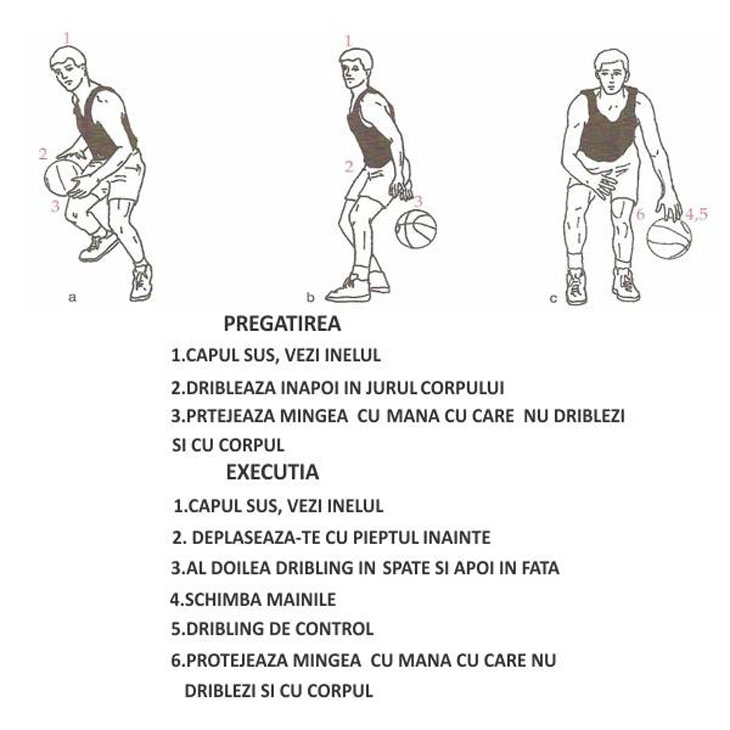 1
2
3
a

1
2
3
b

6
4,5
c

PREGATIREA

1.CAPUL SUS, VEZI INELUL

2.DRIBLEAZA INAPOI IN JURUL CORPULUI

3.PRTEJEAZA MINGEA CU MANA CU CARE NU DRIBLEZI SI CU CORPUL

EXECUTIA

1.CAPUL SUS, VEZI INELUL

2. DEPLASEAZA-TE CU PIEPTUL INAINTE

3.AL DOILEA DRIBLING IN SPATE SI APOI IN FATA

4.SCHIMBA MAINILE

5.DRIBLING DE CONTROL

6.PROTEJEAZA MINGEA CU MANA CU CARE NU DRIBLEZI SI CU CORPUL