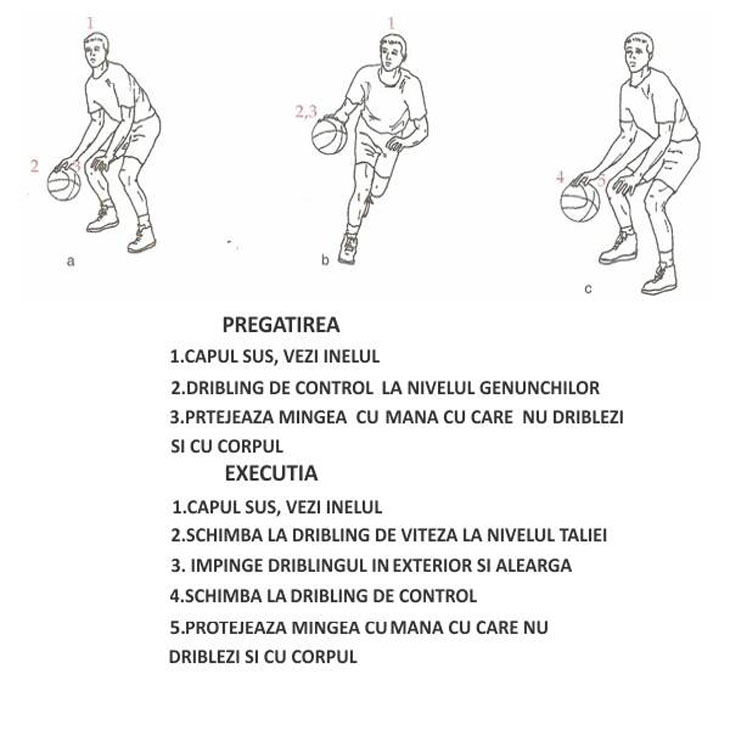 1

2 3

a

1

2,3

b

4 5

c

PREGATIREA

1.CAPUL SUS, VEZI INELUL

2.DRIBLING DE CONTROL LA NIVELUL GENUNCHILOR

3.PRTEJEAZA MINGEA CU MANA CU CARE NU DRIBLEZI SI CU CORPUL

EXECUTIA

1.CAPUL SUS, VEZI INELUL

2.SCHIMBA LA DRIBLING DE VITEZA LA NIVELUL TALIEI

3. IMPINGE DRIBLINGUL IN EXTERIOR SI ALEARGA

4.SCHIMBA LA DRIBLING DE CONTROL

5.PROTEJEAZA MINGEA CU MANA CU CARE NU DRIBLEZI SI CU CORPUL