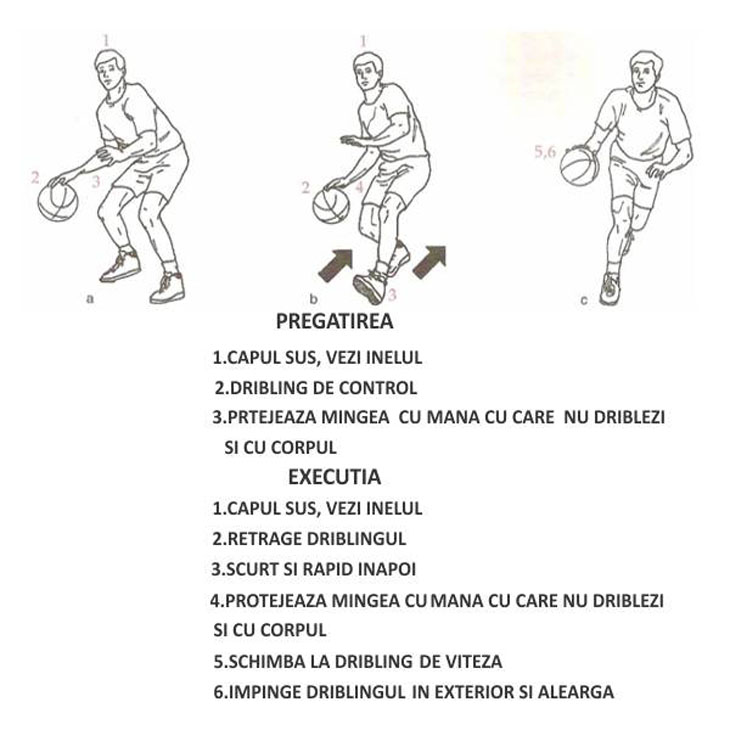 1
2
3
a

1
2
4
3
b

5,6
c

PREGATIREA

1.CAPUL SUS, VEZI INELUL

2.DRIBLING DE CONTROL

3.PRTEJEAZA MINGEA CU MANA CU CARE NU DRIBLEZI SI CU CORPUL

EXECUTIA

1.CAPUL SUS, VEZI INELUL

2.RETRAGE DRIBLINGUL

3.SCURT SI RAPID INAPOI

4.PROTEJEAZA MINGEA CU MANA CU CARE NU DRIBLEZI SI CU CORPUL

5.SCHIMBA LA DRIBLING DE VITEZA

6.IMPINGE DRIBLINGUL IN EXTERIOR SI ALEARGA